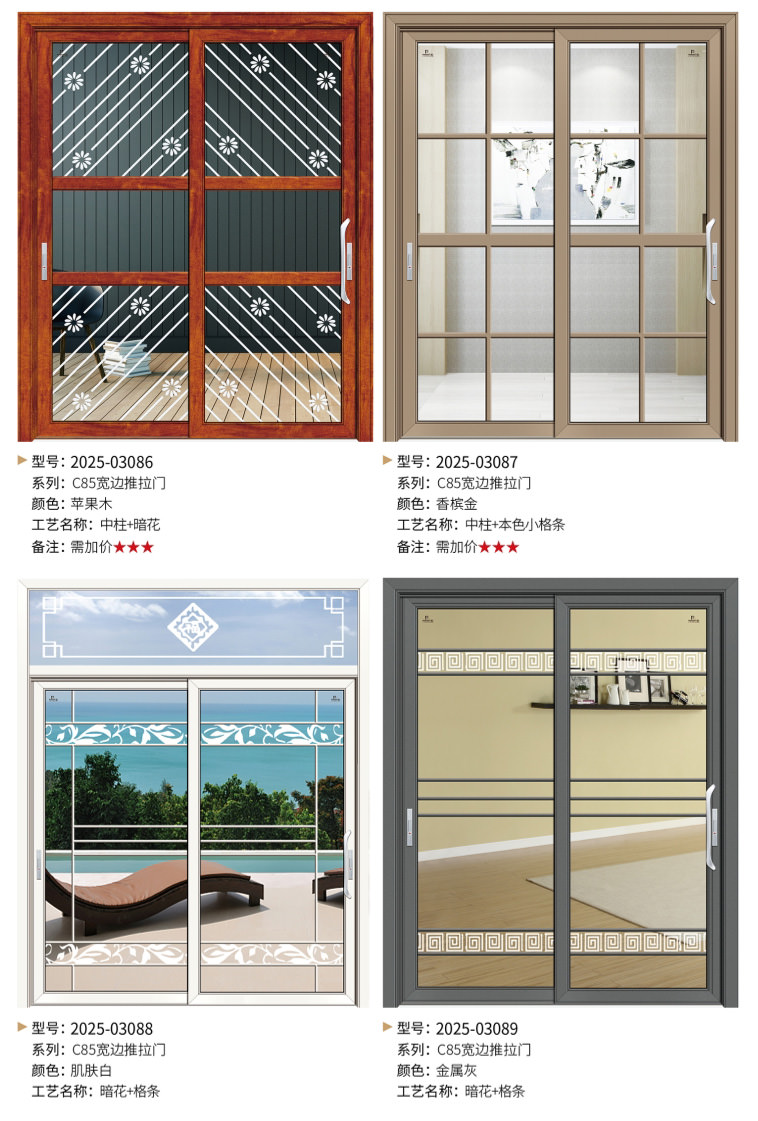 型号：2025-03086
系列：C85宽边推拉门
颜色：苹果木
工艺名称：中柱+暗花
备注：需加价★★★

型号：2025-03087
系列：C85宽边推拉门
颜色：香槟金
工艺名称：中柱+本色小格条
备注：需加价★★★

型号：2025-03088
系列：C85宽边推拉门
颜色：肌肤白
工艺名称：暗花+格条

型号：2025-03089
系列：C85宽边推拉门
颜色：金属灰
工艺名称：暗花+格条